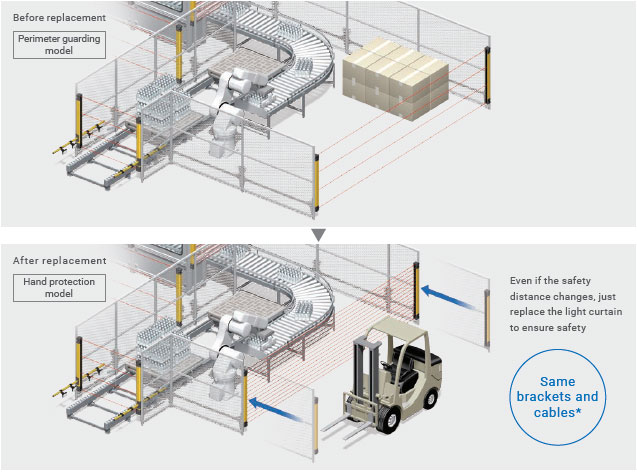 Before replacement

Perimeter guarding model

After replacement

Hand protection model

Even if the safety distance changes, just replace the light curtain to ensure safety

Same brackets and cables*