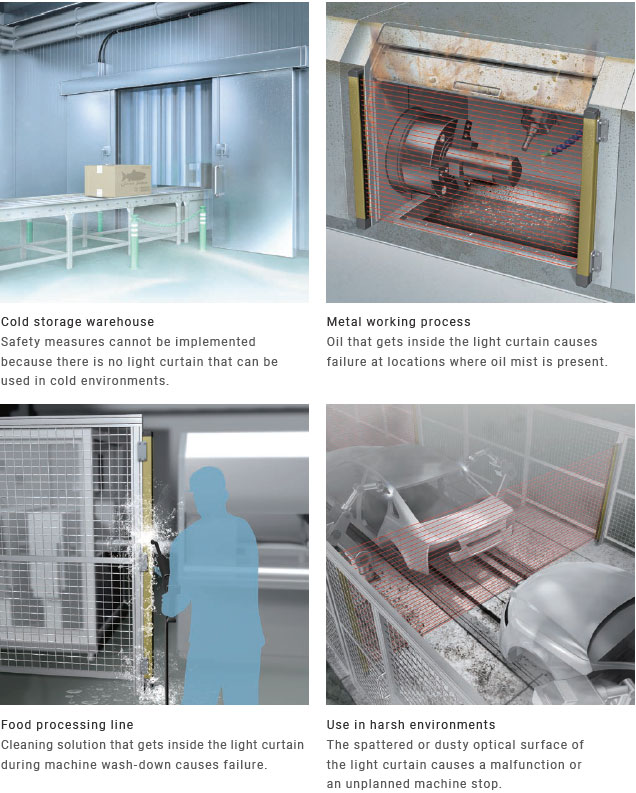 Cold storage warehouse
Safety measures cannot be implemented because there is no light curtain that can be used in cold environments.

Metal working process
Oil that gets inside the light curtain causes failure at locations where oil mist is present.

Food processing line
Cleaning solution that gets inside the light curtain during machine wash-down causes failure.

Use in harsh environments
The spattered or dusty optical surface of the light curtain causes a malfunction or an unplanned machine stop.