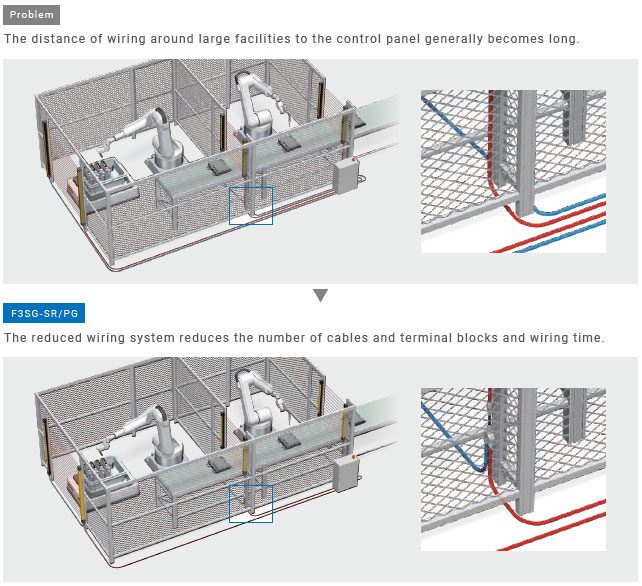 Problem

The distance of wiring around large facilities to the control panel generally becomes long.

F3SG-SR/PG

The reduced wiring system reduces the number of cables and terminal blocks and wiring time.